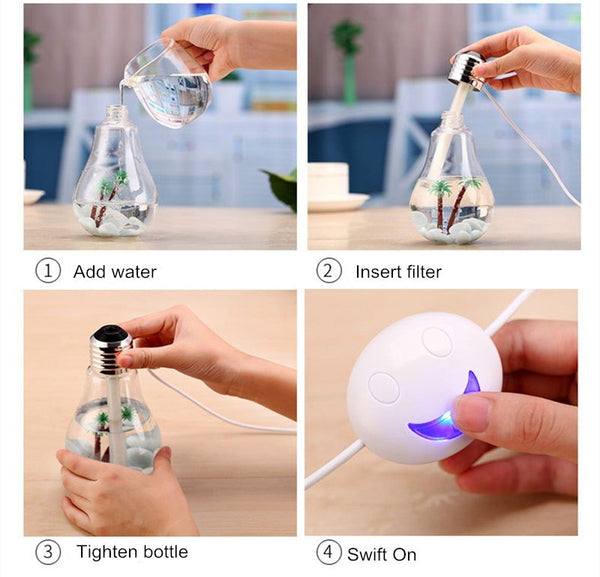 ① Add water

② Insert filter

③ Tighten bottle

④ Swift On