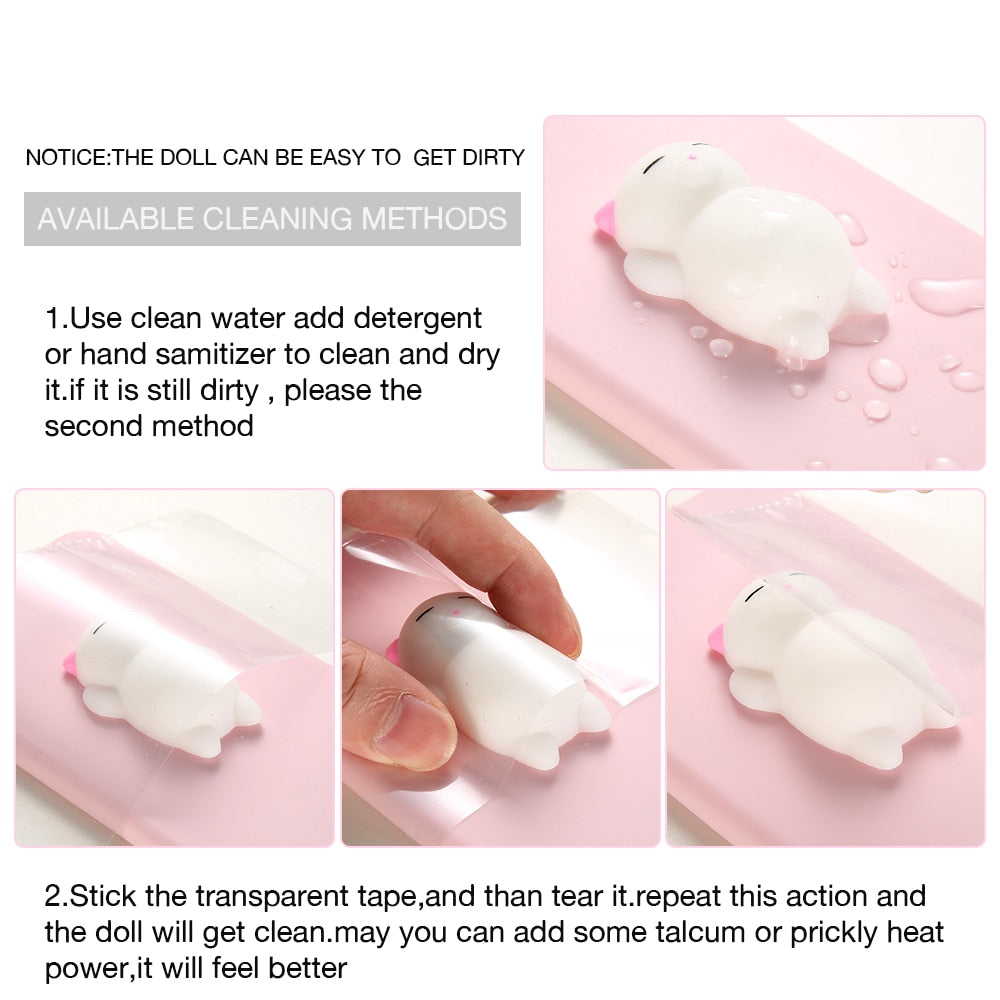 NOTICE:THE DOLL CAN BE EASY TO GET DIRTY

AVAILABLE CLEANING METHODS

1.Use clean water add detergent or hand samitizer to clean and dry it.if it is still dirty , please the second method

2.Stick the transparent tape,and than tear it.repeat this action and the doll will get clean.may you can add some talcum or prickly heat power,it will feel better