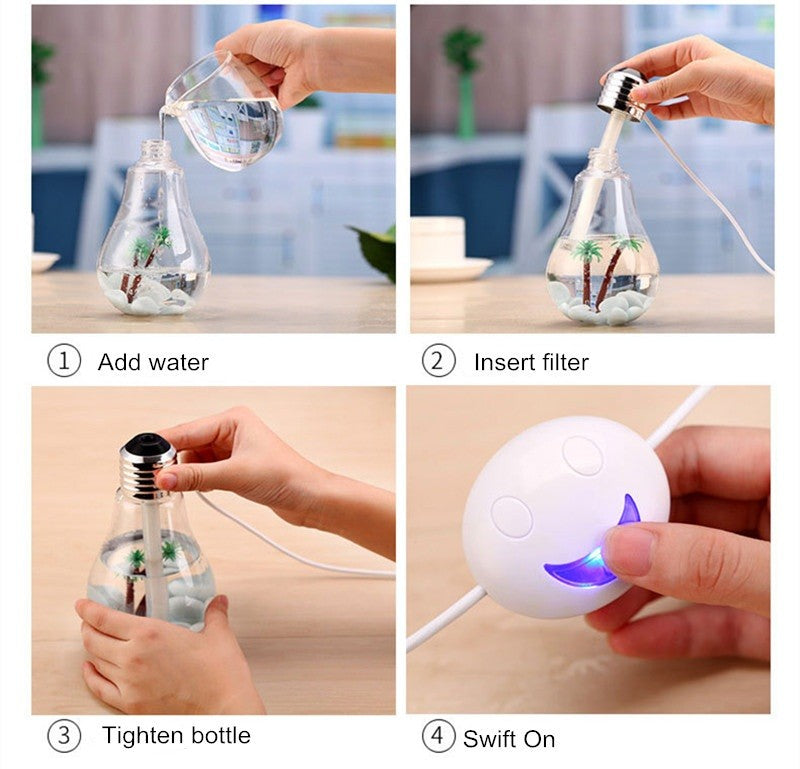 ① Add water

② Insert filter

③ Tighten bottle

④ Swift On