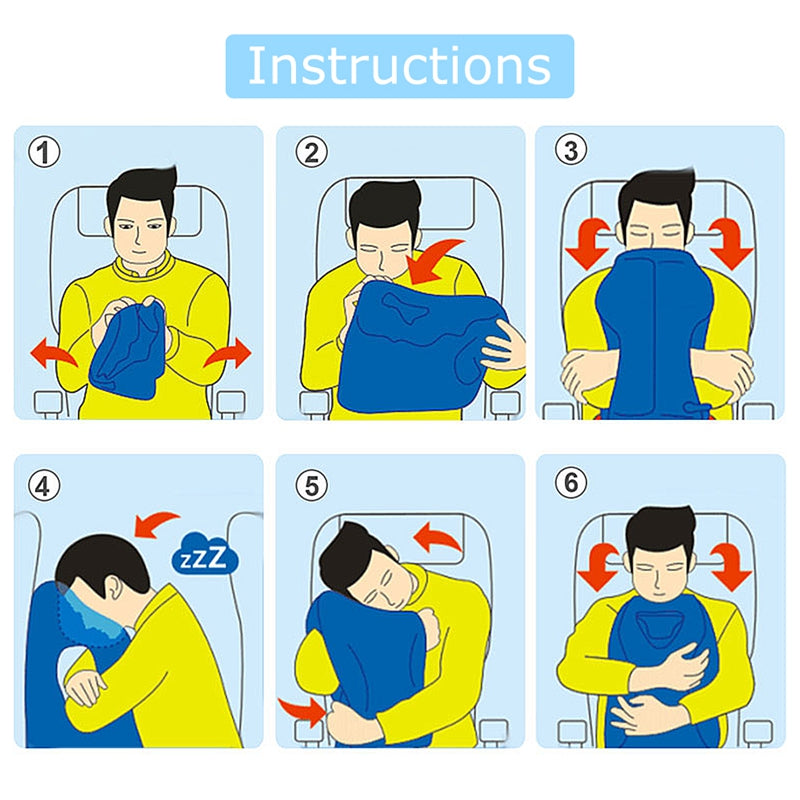 Instructions

①

②

③

④

zZZ

⑤

⑥